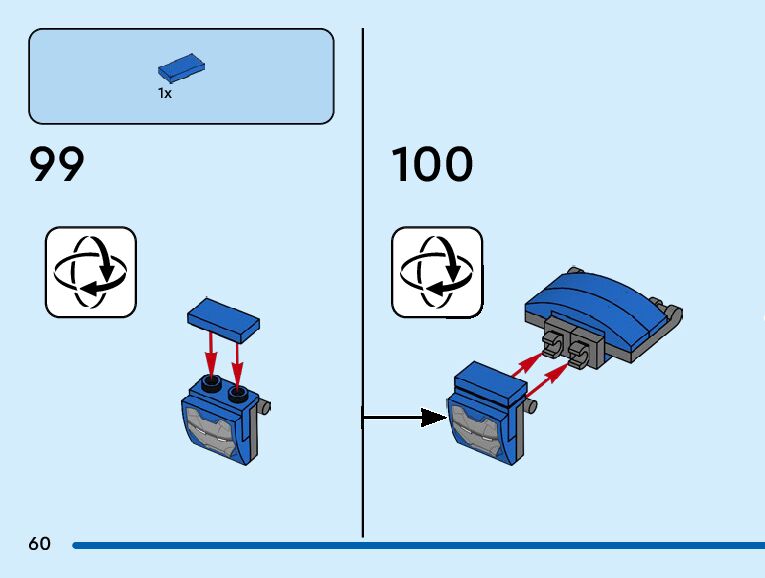 1x

99

100

60