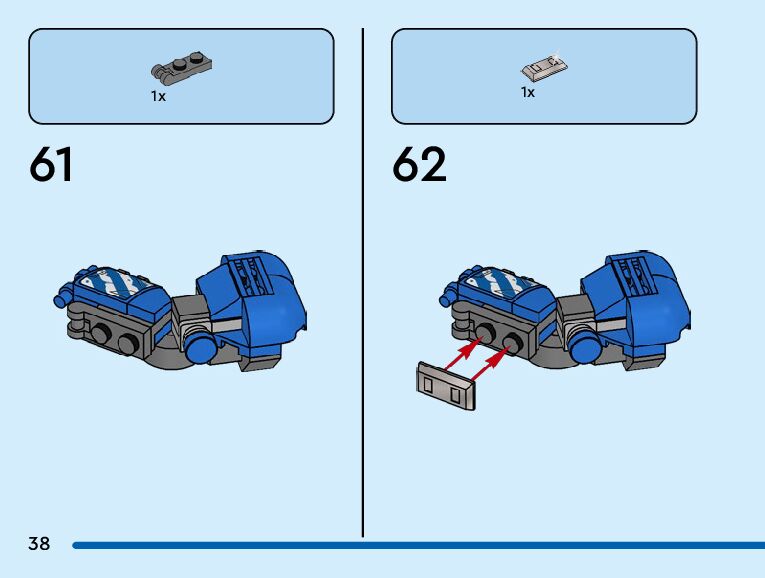 1x

61

1x

62

38