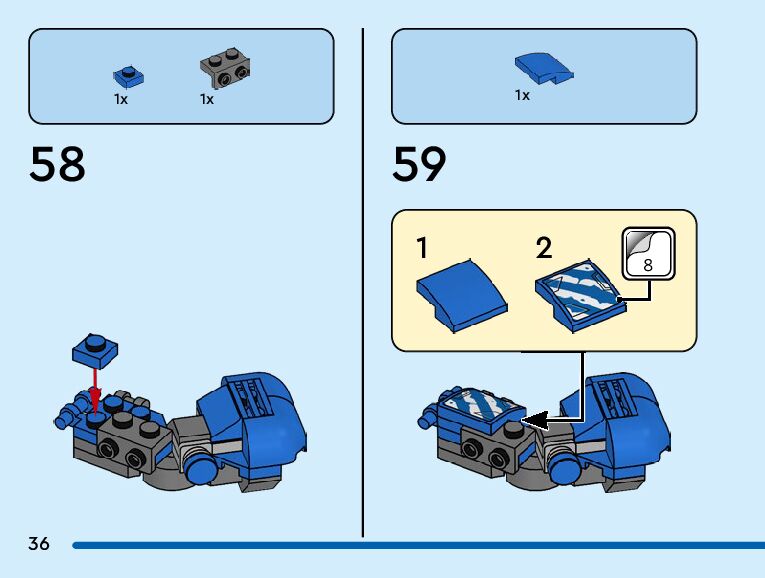 1x 1x

58

1x

59

1

2

8

36