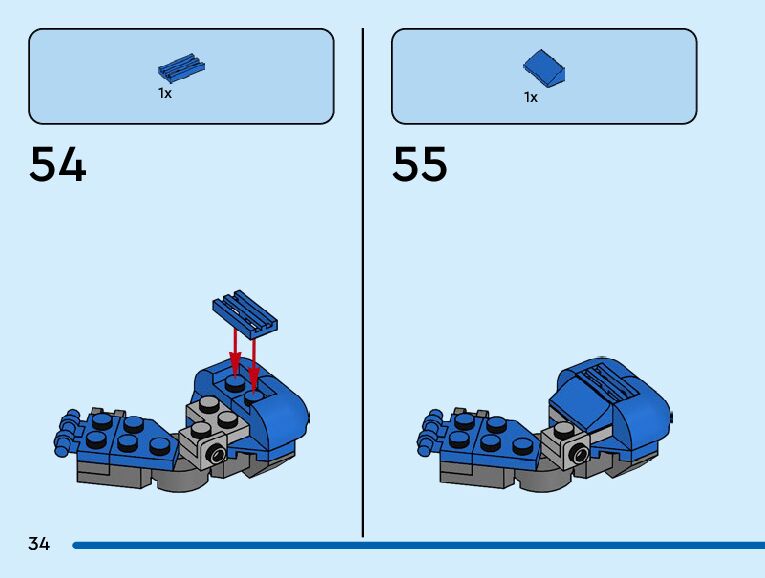 1x

54

1x

55

34