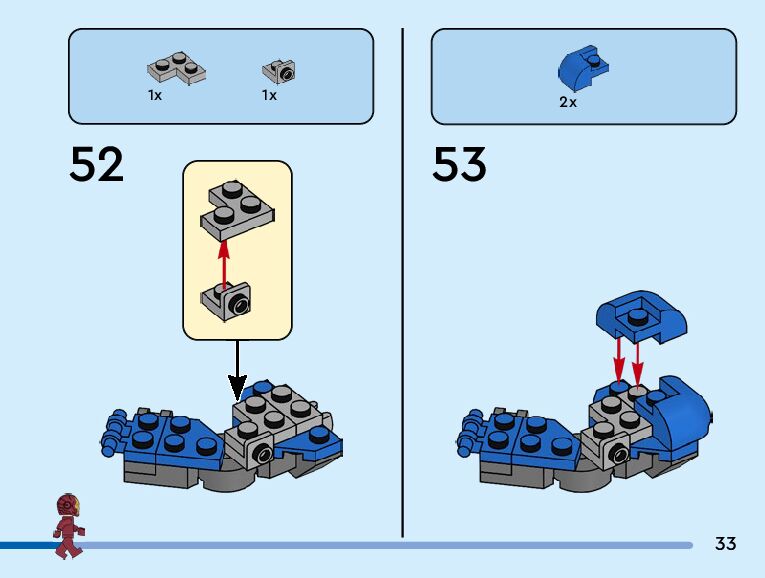 1x
1x

52

2x

53

33