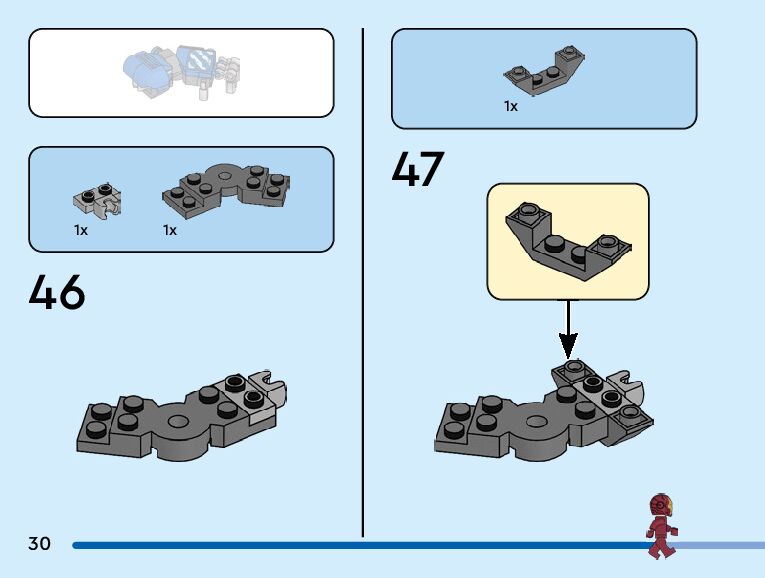 1x 1x

46

1x

47

30