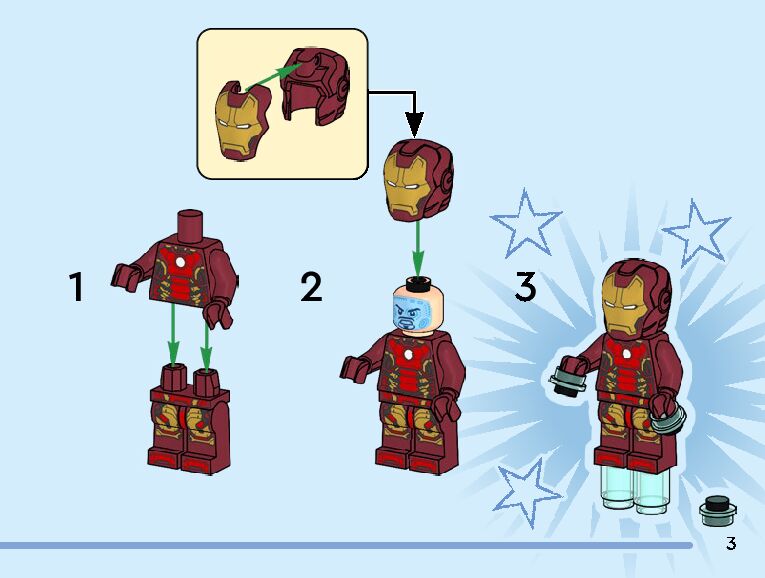 1

2

3

3