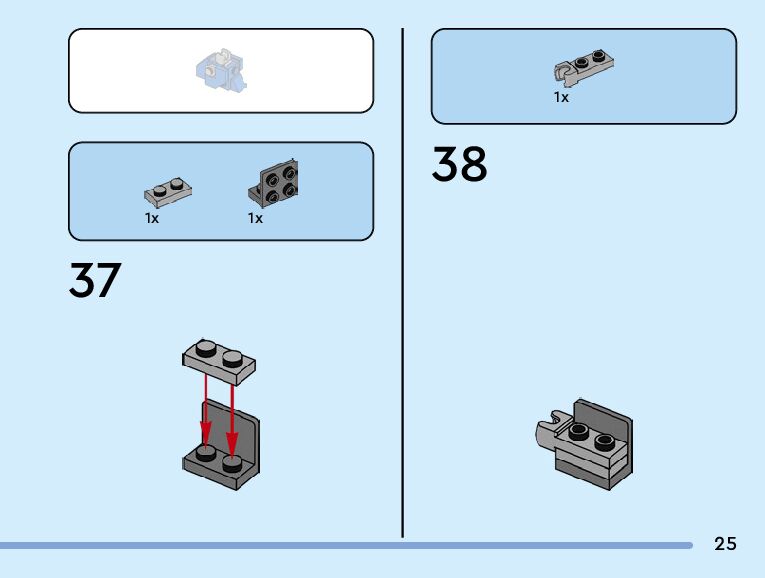 1x 1x

37

1x

38

25