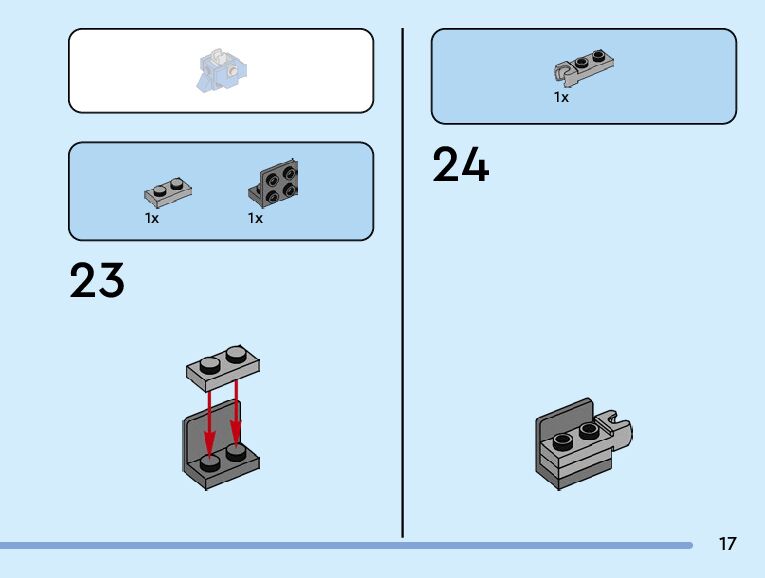 1x 1x

23

1x

24

17