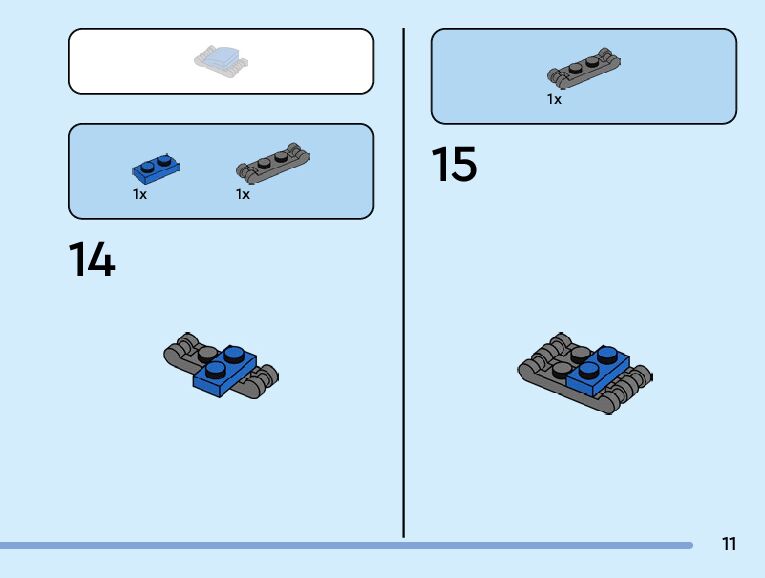 1x 1x

14

1x

15

11