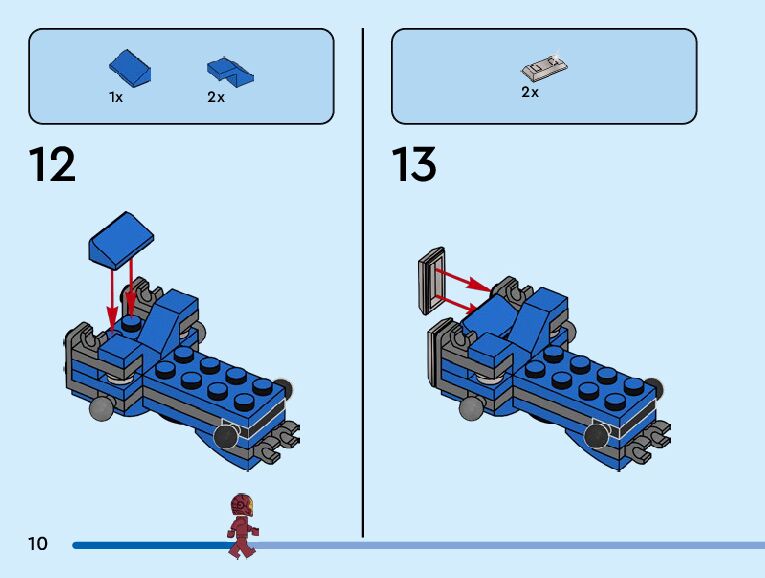 1x 2x

12

2x

13

10