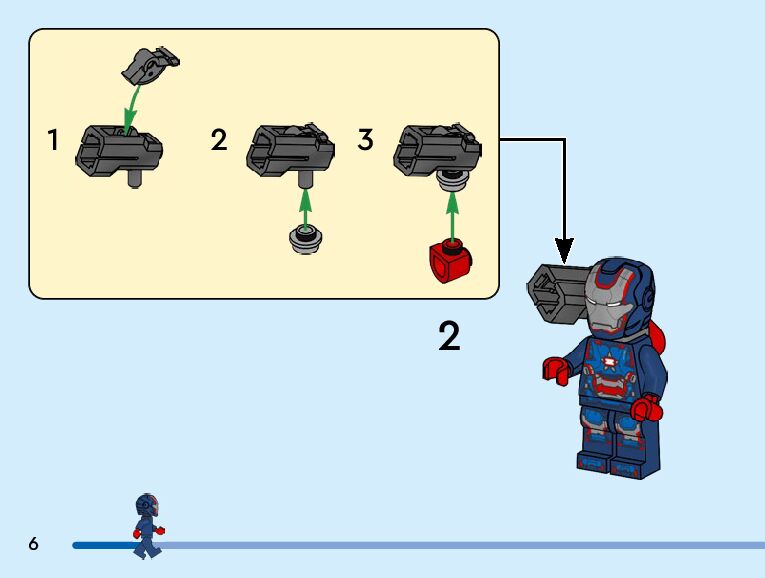 1

2

3

2

6