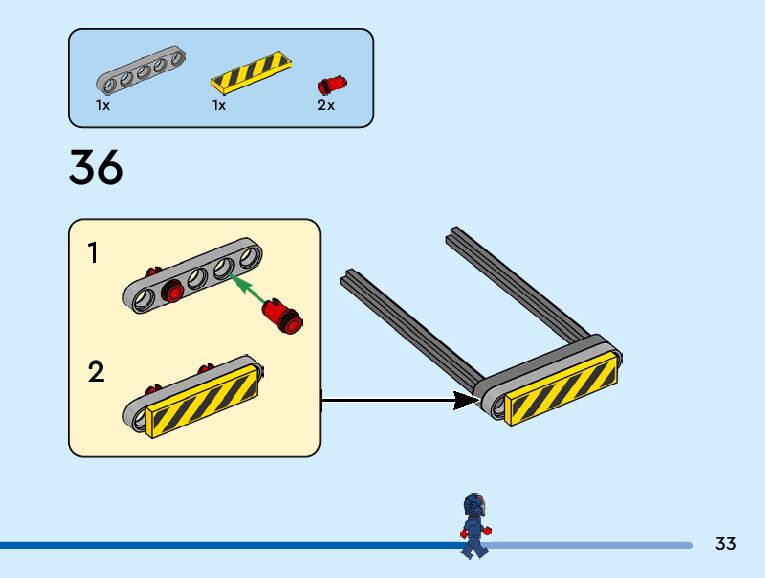 1x
1x
2x

36

1

2

33