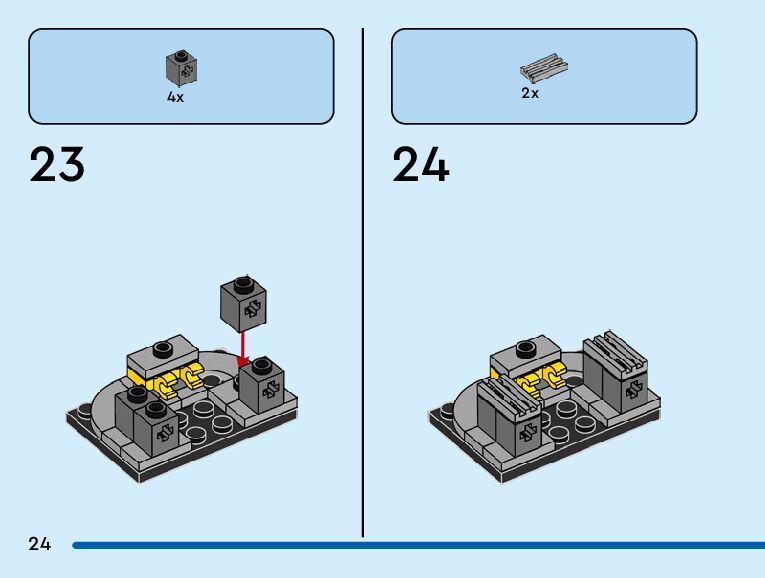 4x

23

2x

24

24