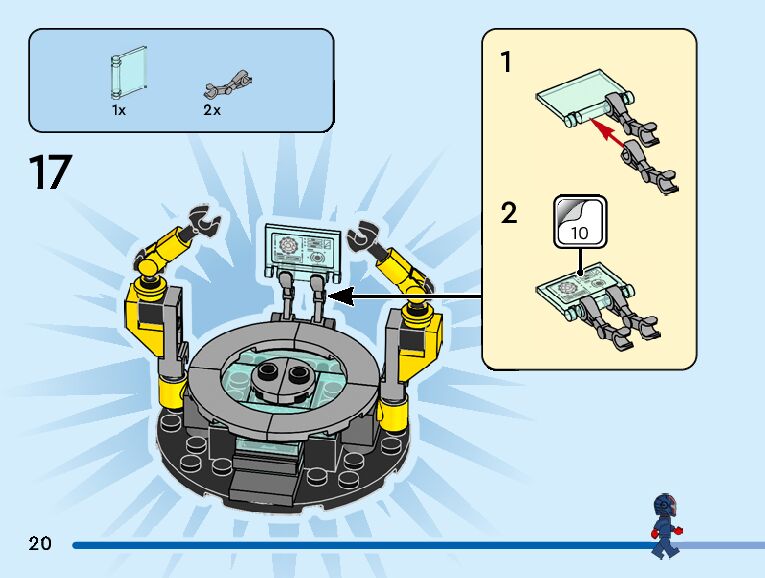 1x
2x

17

1

2

10

20