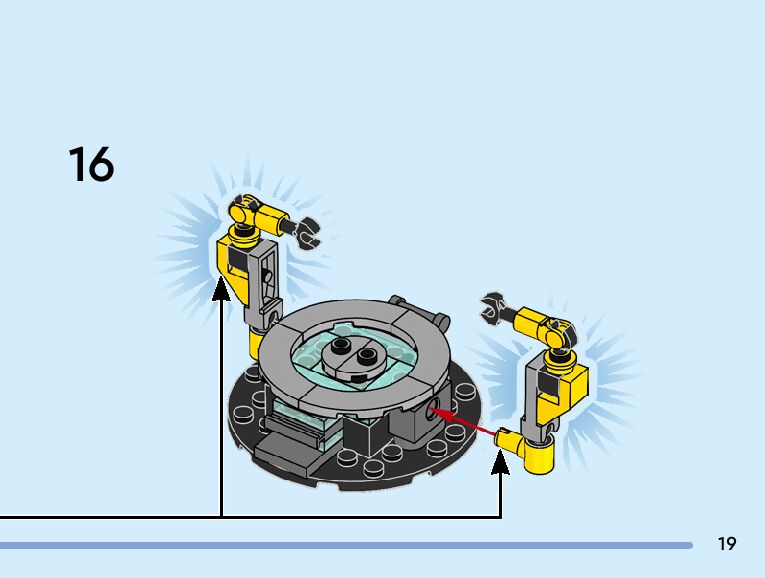 16

19