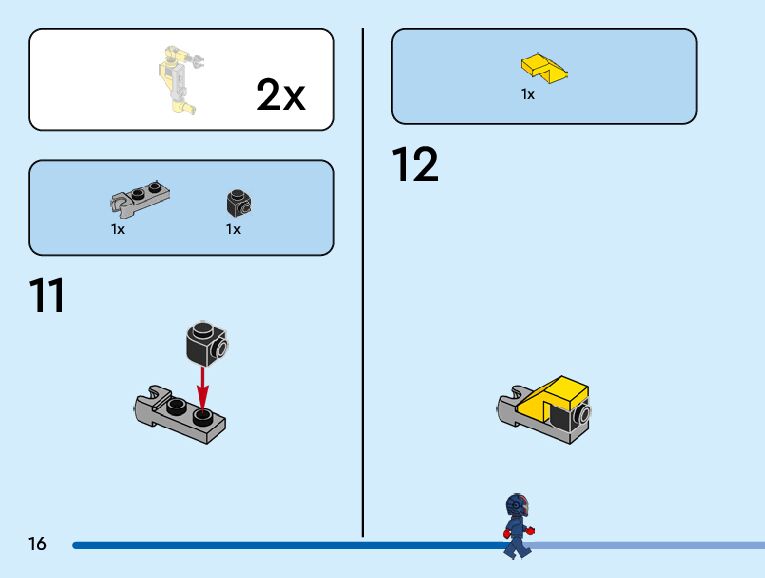 2x

1x 1x

11

1x

12

16