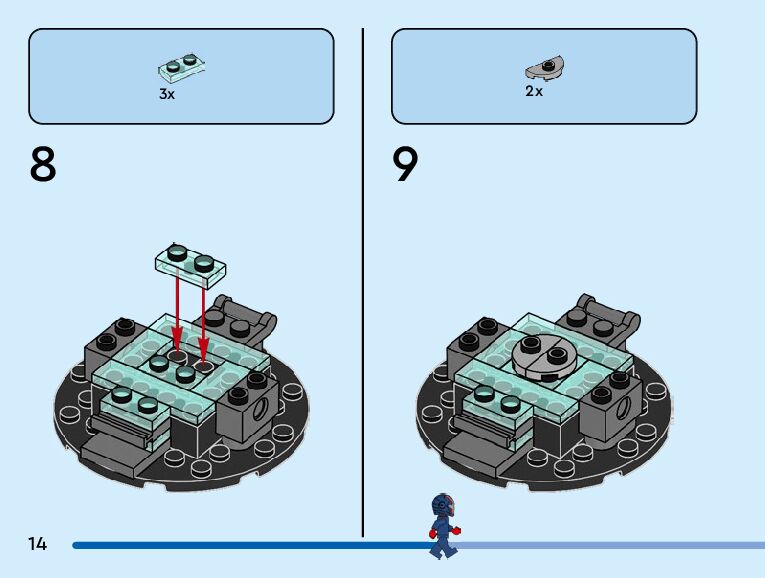 3x

8

2x

9

14