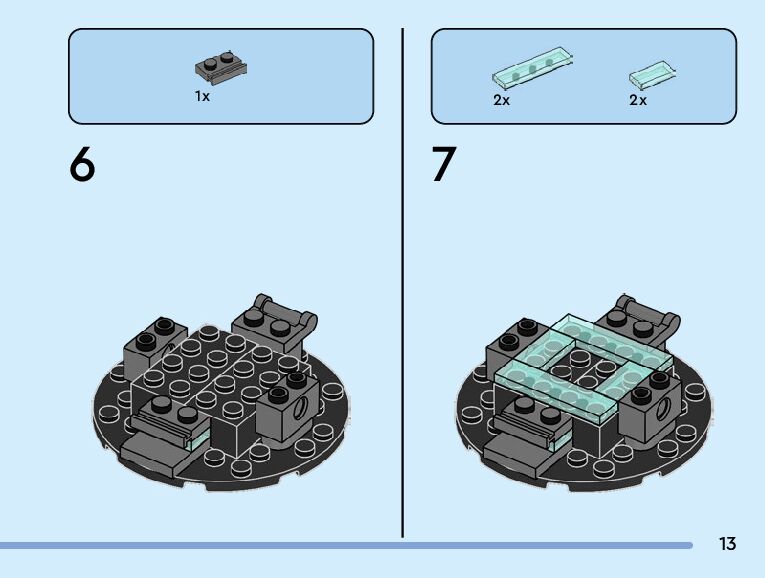 1x

6

2x

2x

7

13