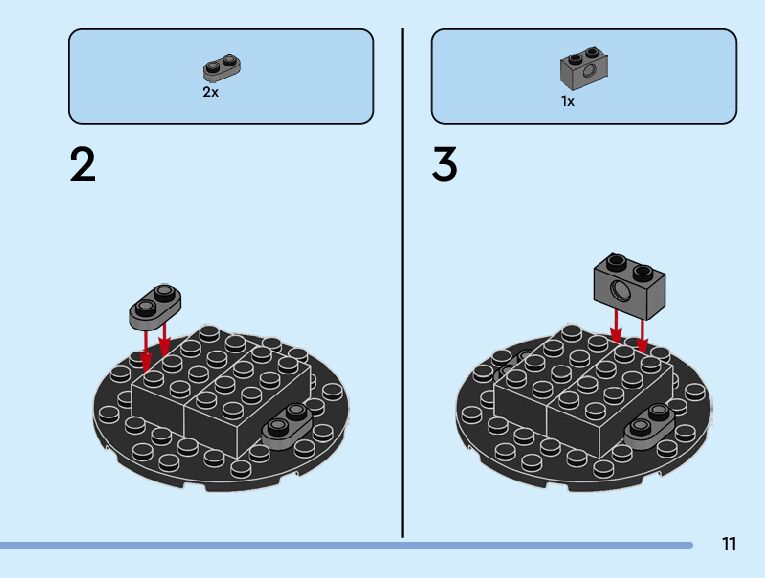 2x

2

1x

3

11