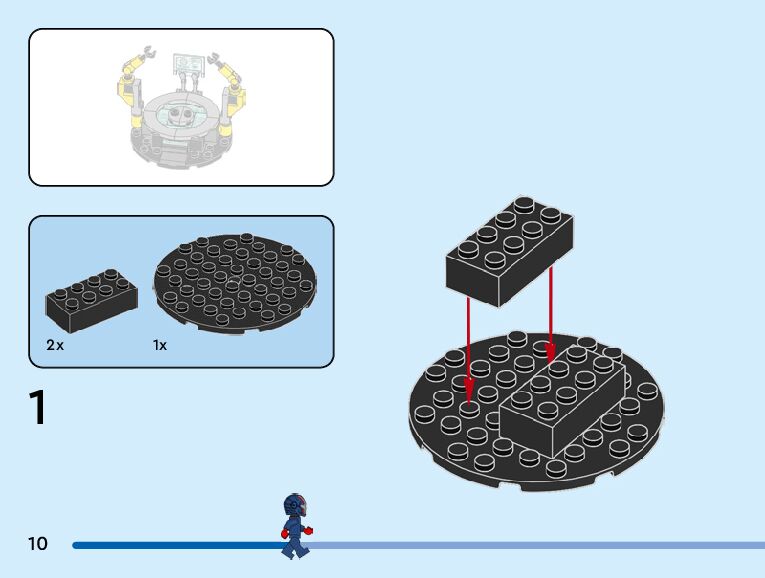 2x

1x

1

10