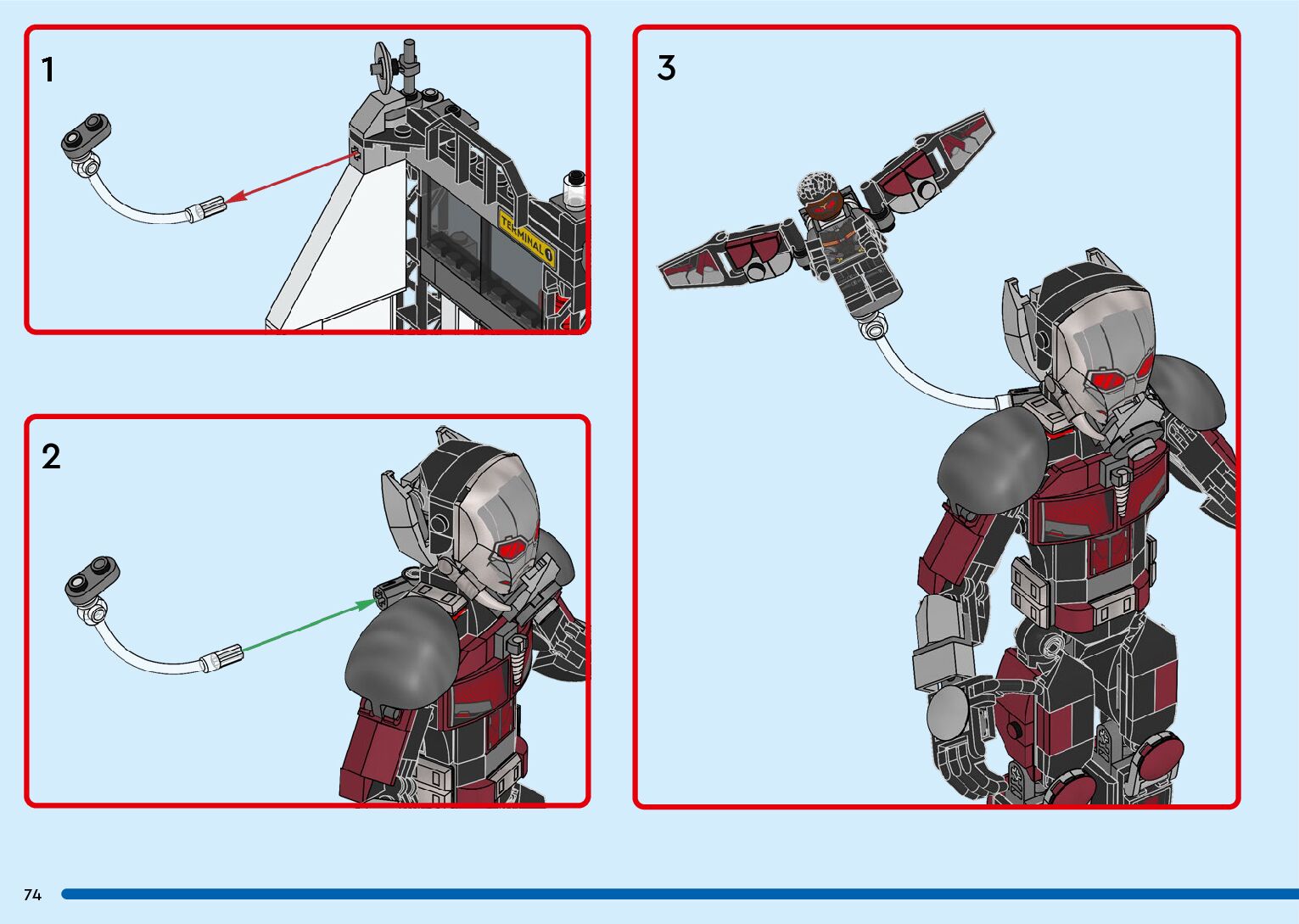 1

TERMINAL 1

2

3

74