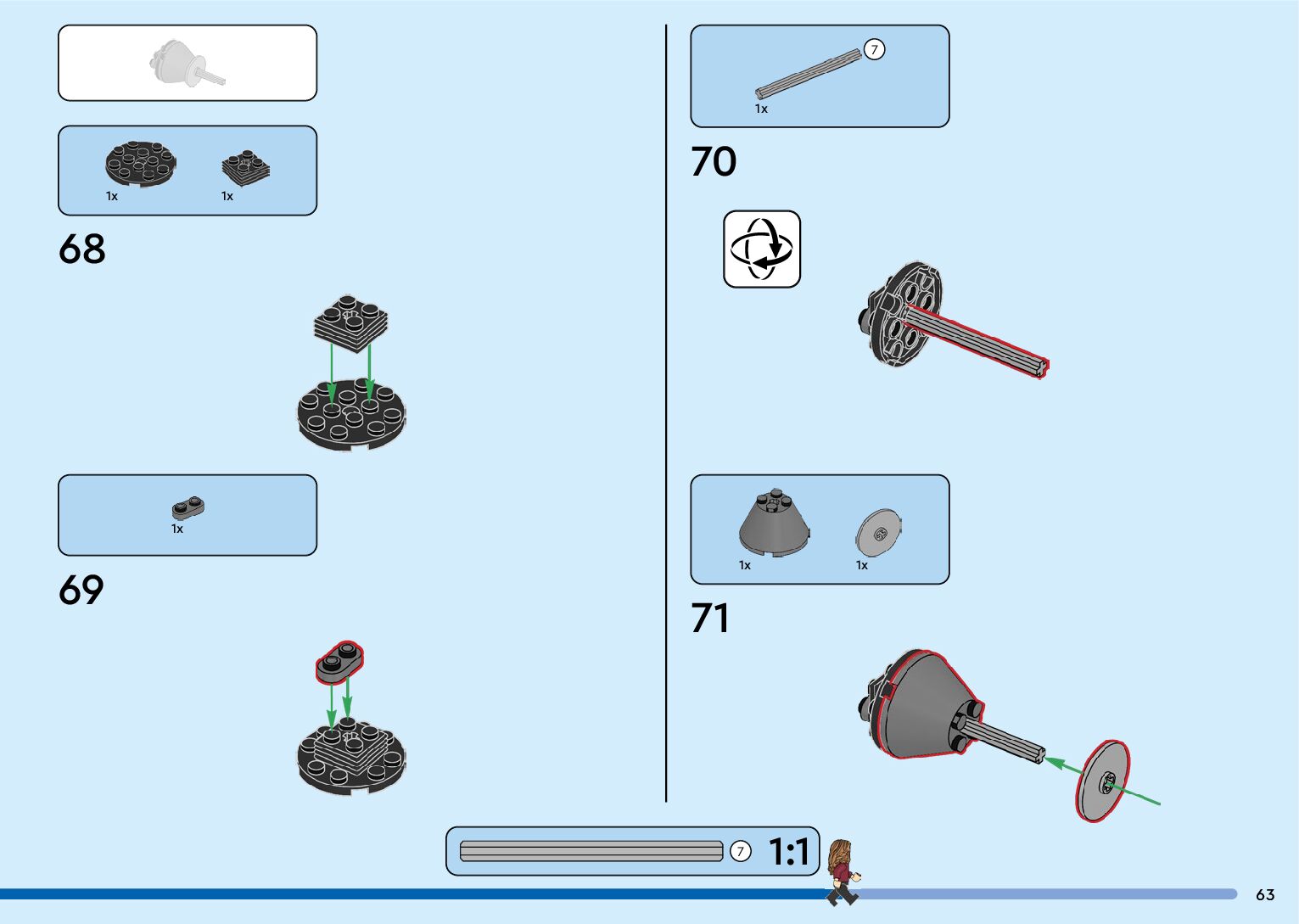 1x

1x

68

1x

69

7

1x

70

1x

1x

71

7 1:1

63