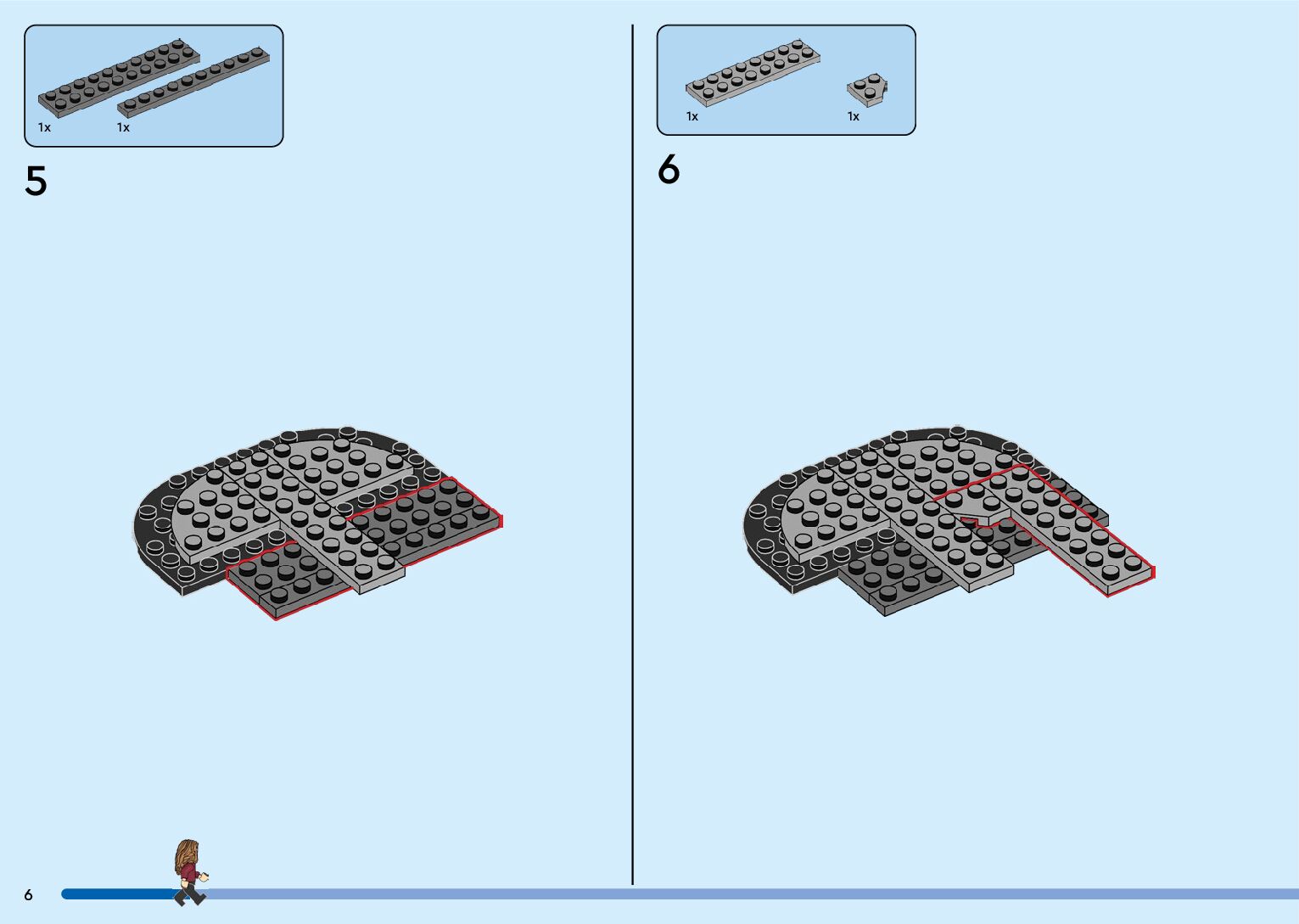 1x 1x

5

1x 1x

6

6