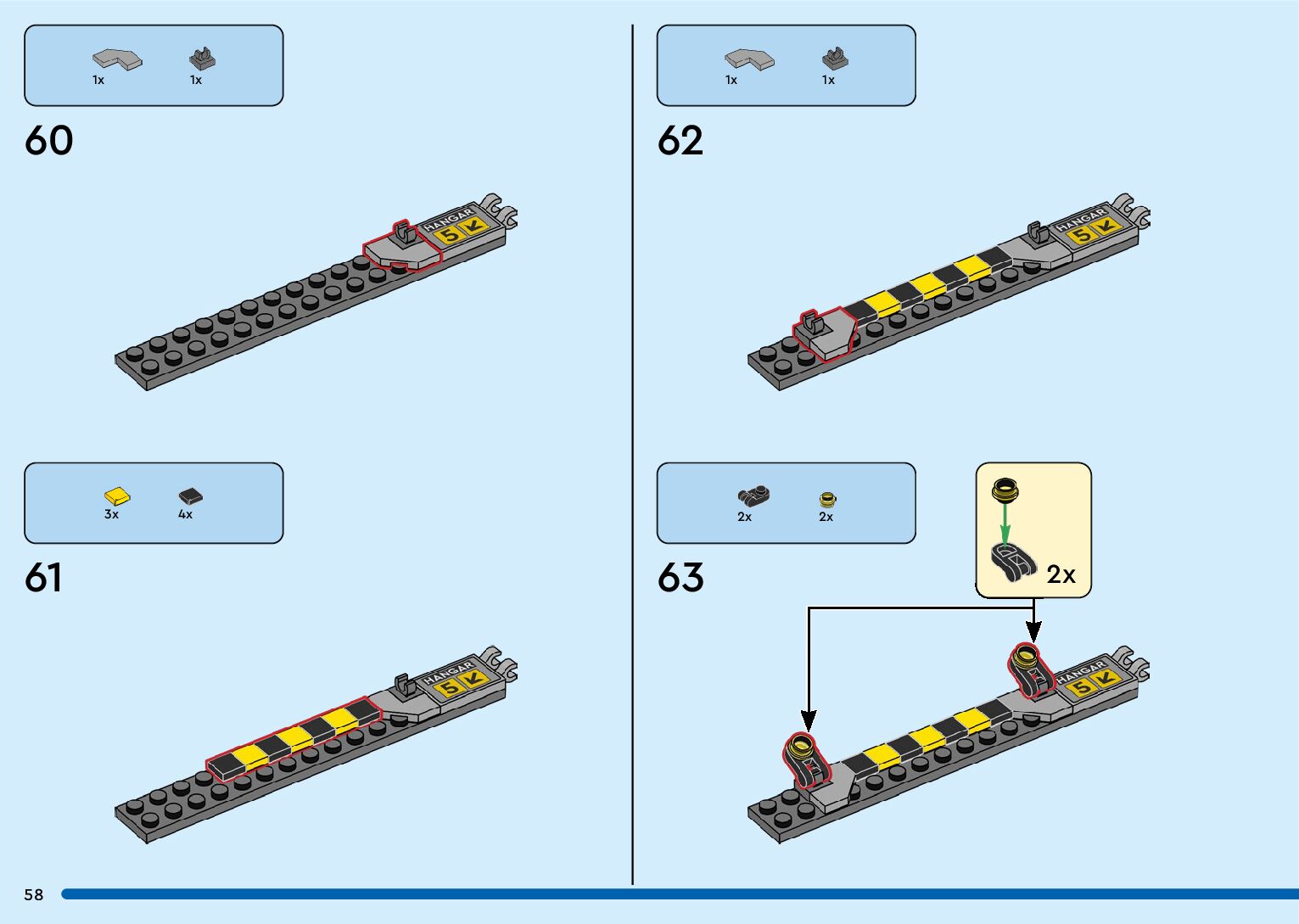 1x 1x

60

HANGAR 5

3x 4x

61

HANGAR 5

1x 1x

62

HANGAR 5

2x 2x

63

2x

HANGAR 5

58