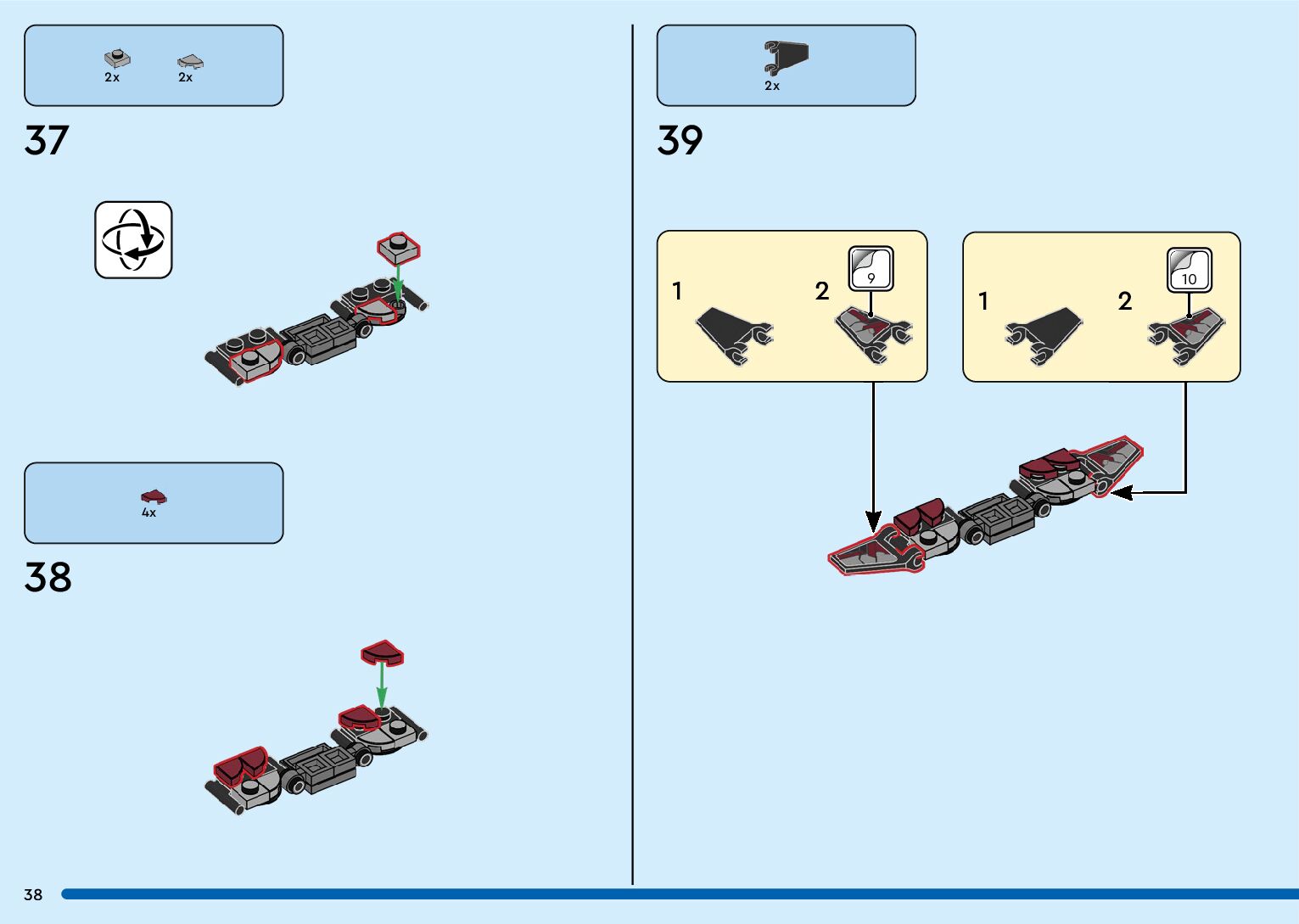 2x 2x

37

4x

38

2x

39

1

2

9

1

2

10

38