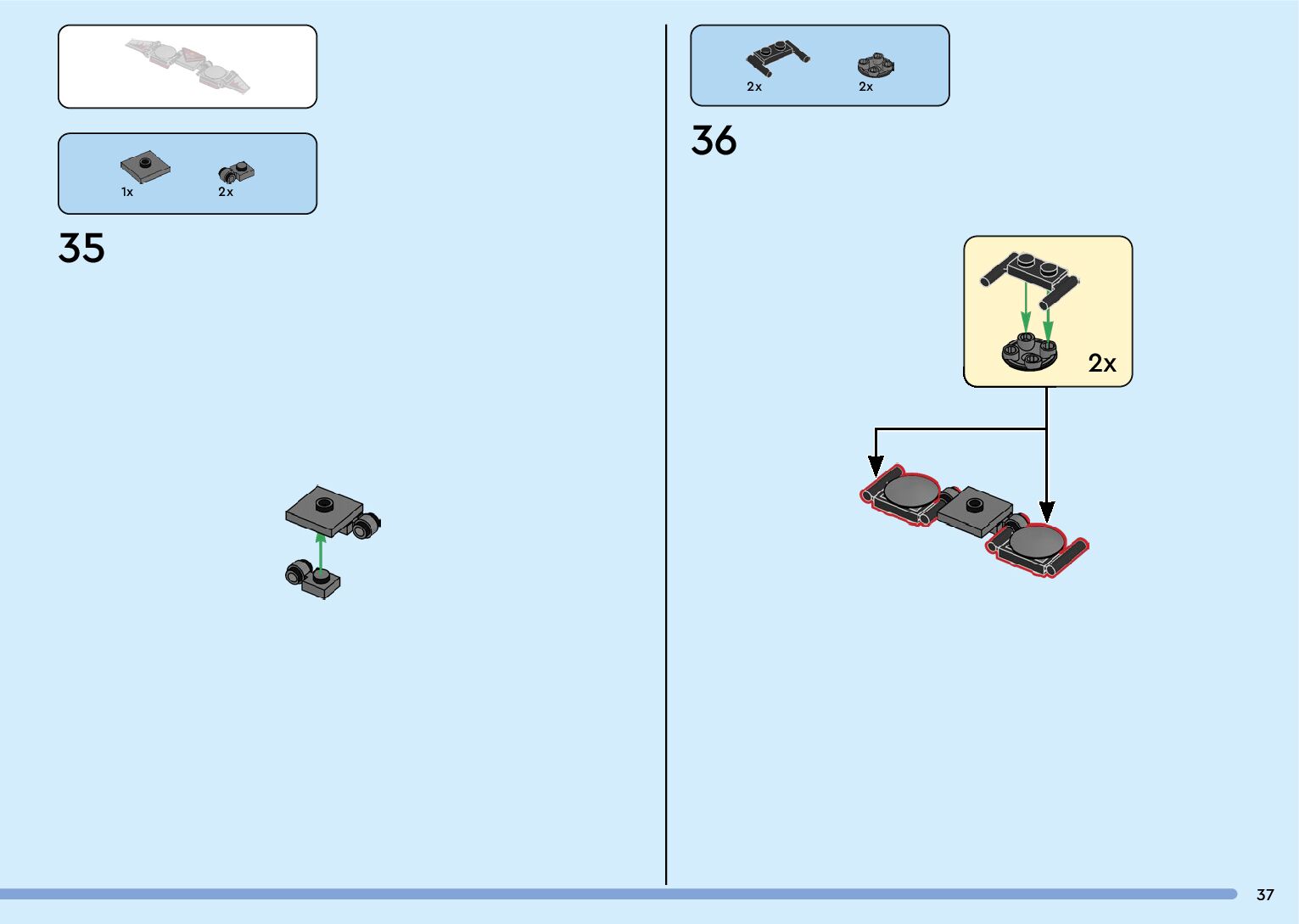 1x

2x

35

2x

2x

36

2x

37