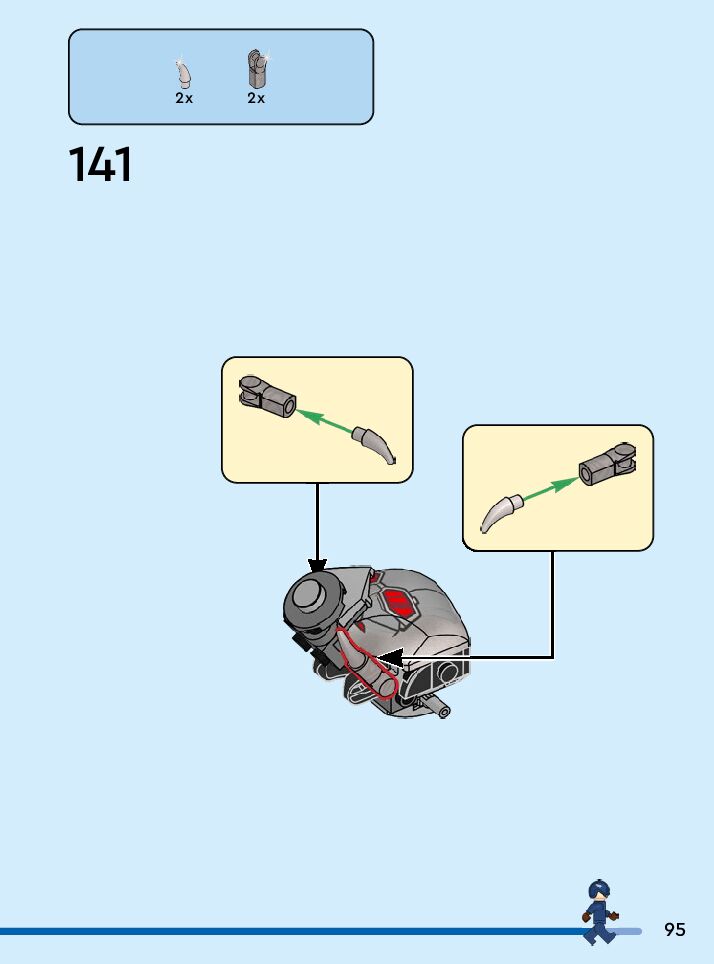 2x 2x

141

95