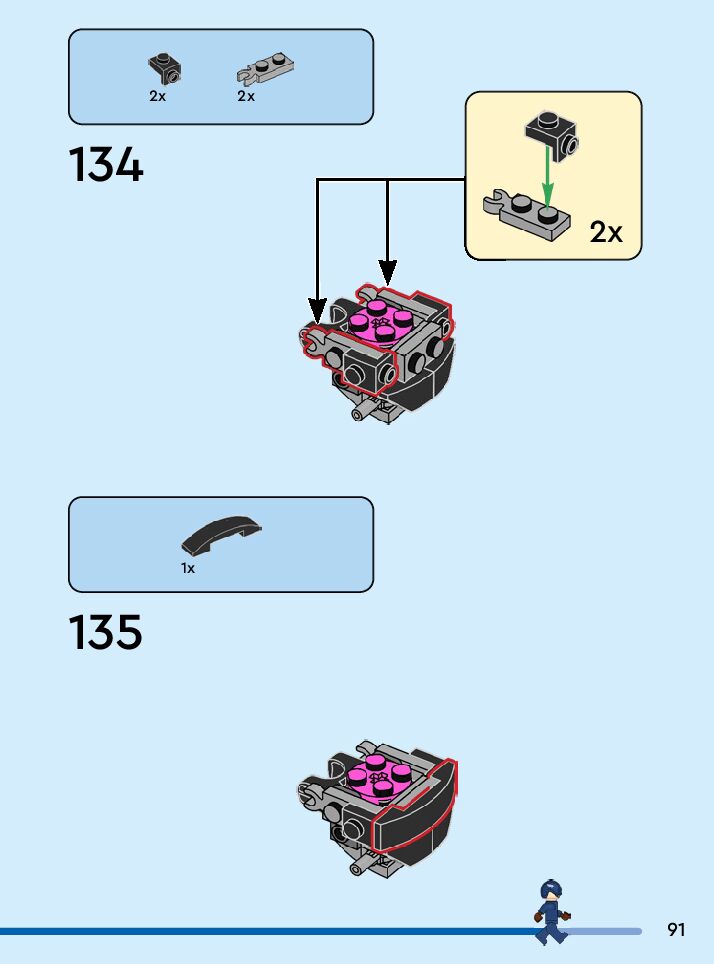 2x 2x

134

2x

1x

135

91