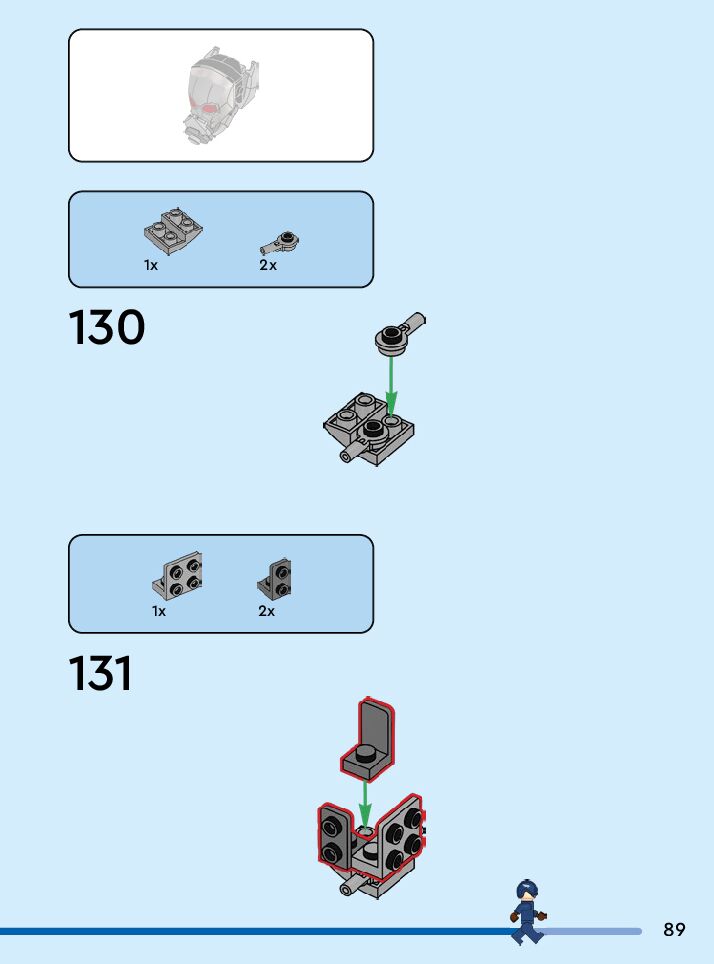 1x 2x

130

1x 2x

131

89