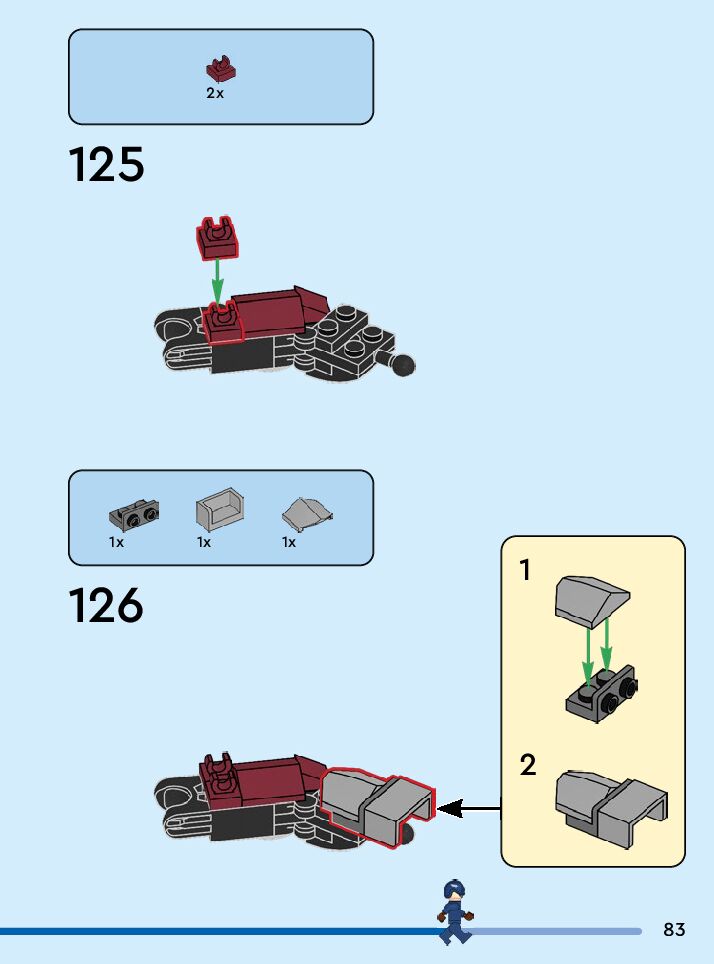 2x

125

1x 1x 1x

126

1

2

83