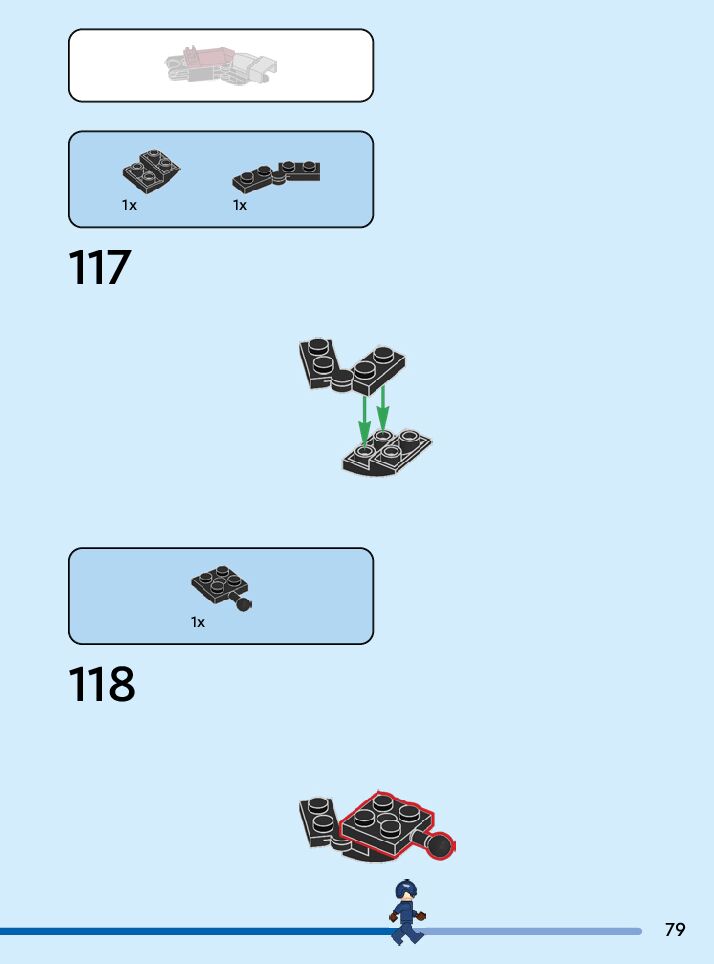 1x 1x

117

1x

118

79