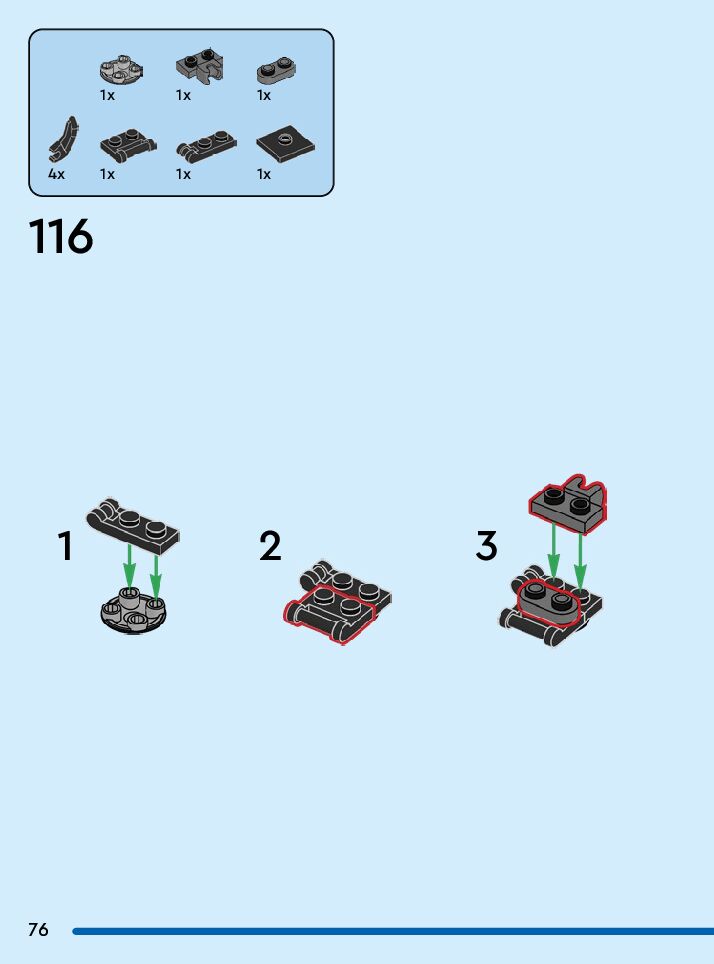 1x 1x 1x
4x 1x 1x 1x

116

1

2

3

76