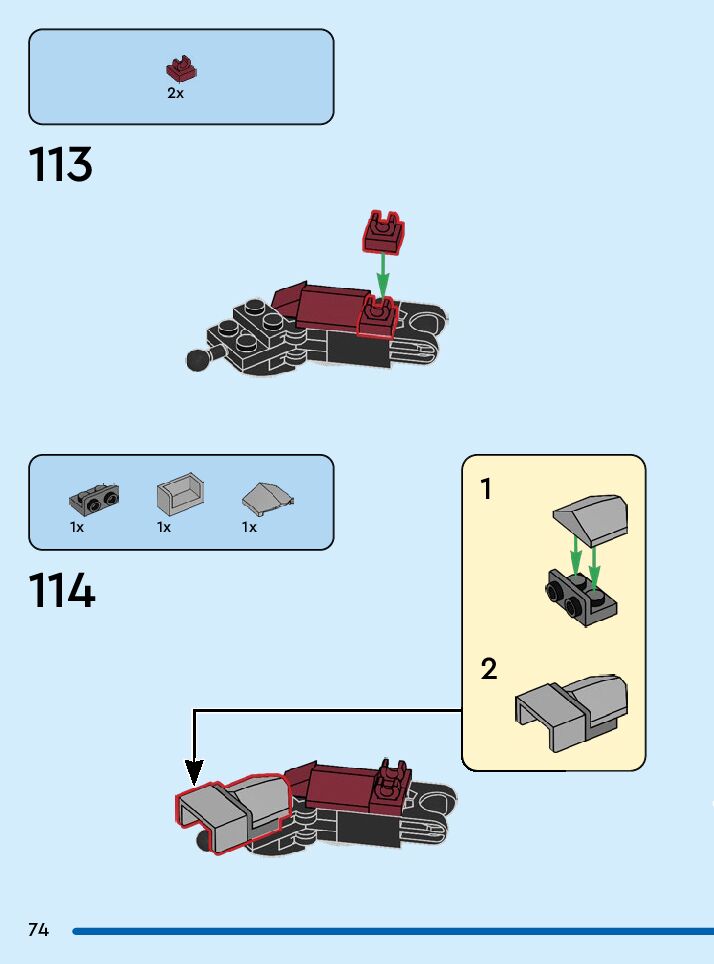 2x

113

1x 1x 1x

114

1

2

74