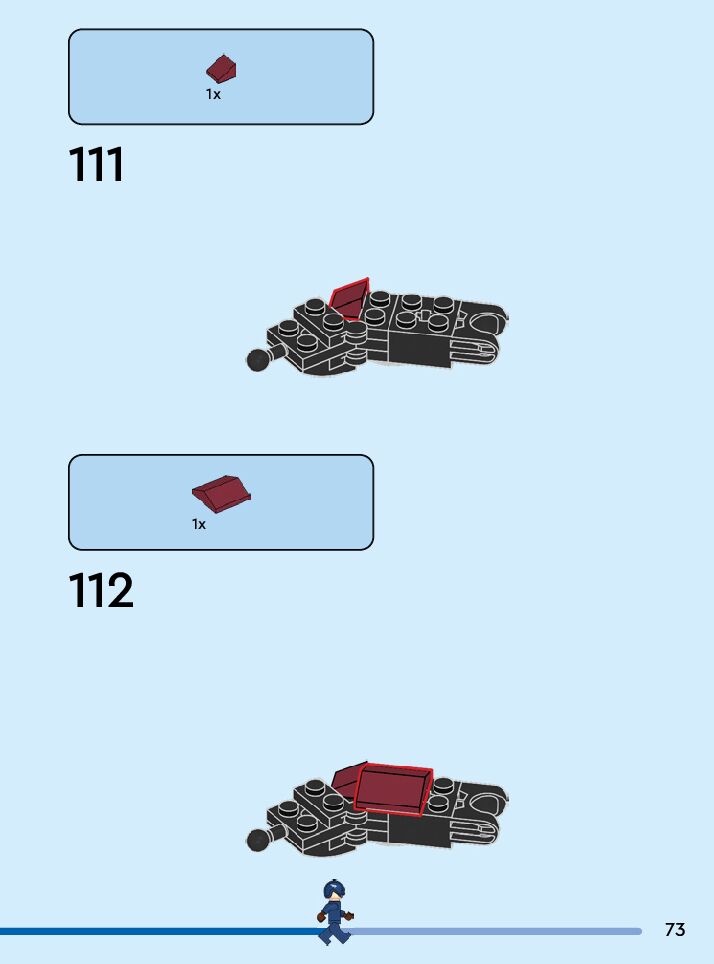 1x

111

1x

112

73