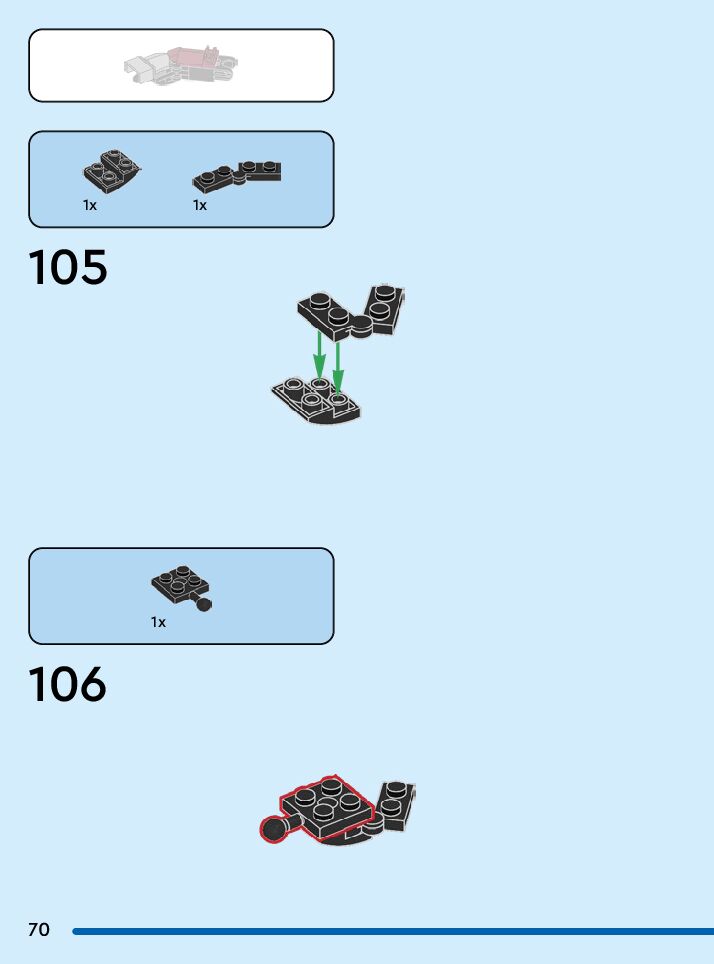 1x 1x

105

1x

106

70