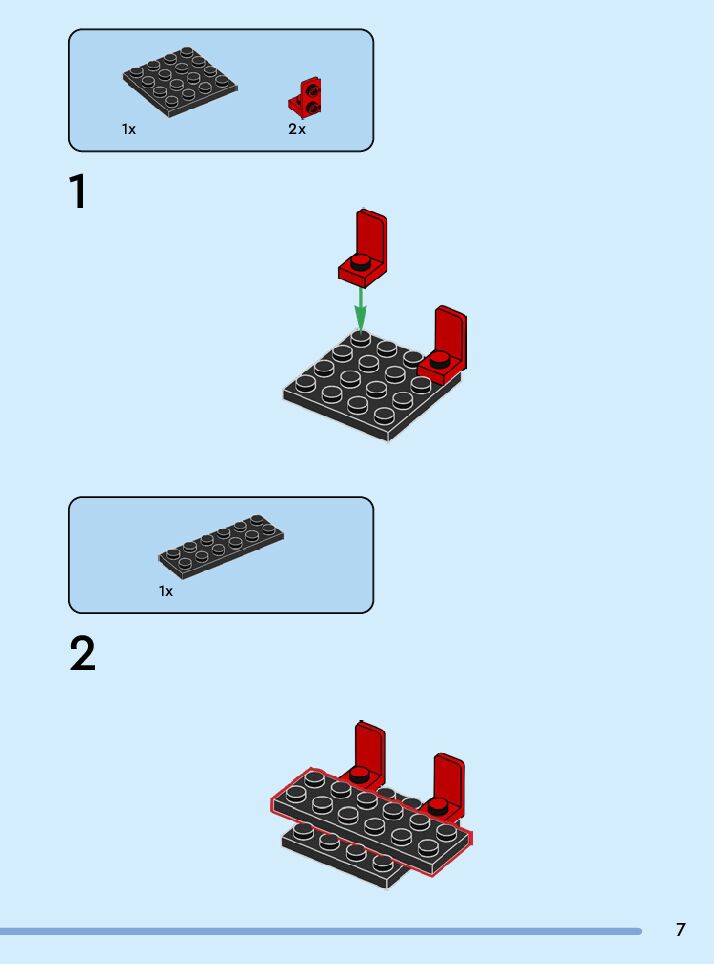 1x

2x

1

1x

2

7