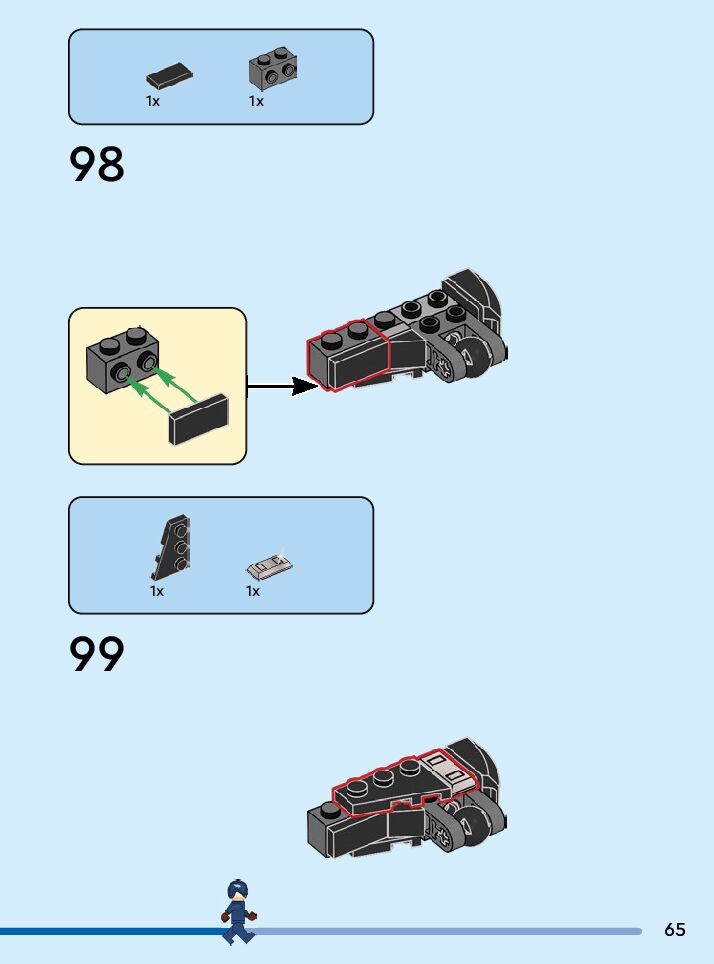 1x 1x

98

1x 1x

99

65