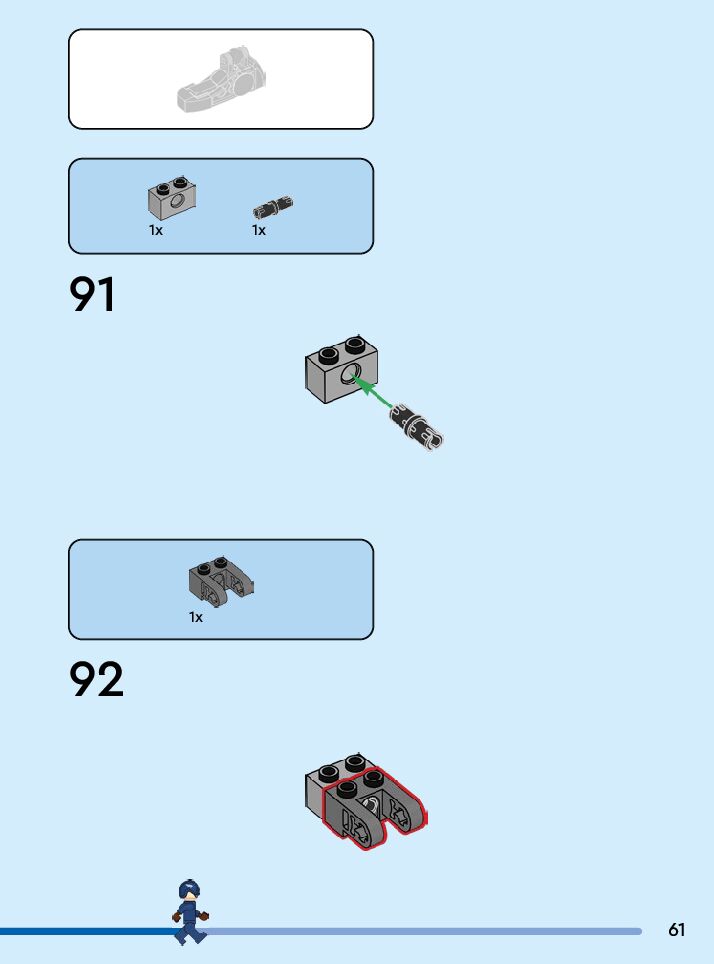 1x 1x

91

1x

92

61