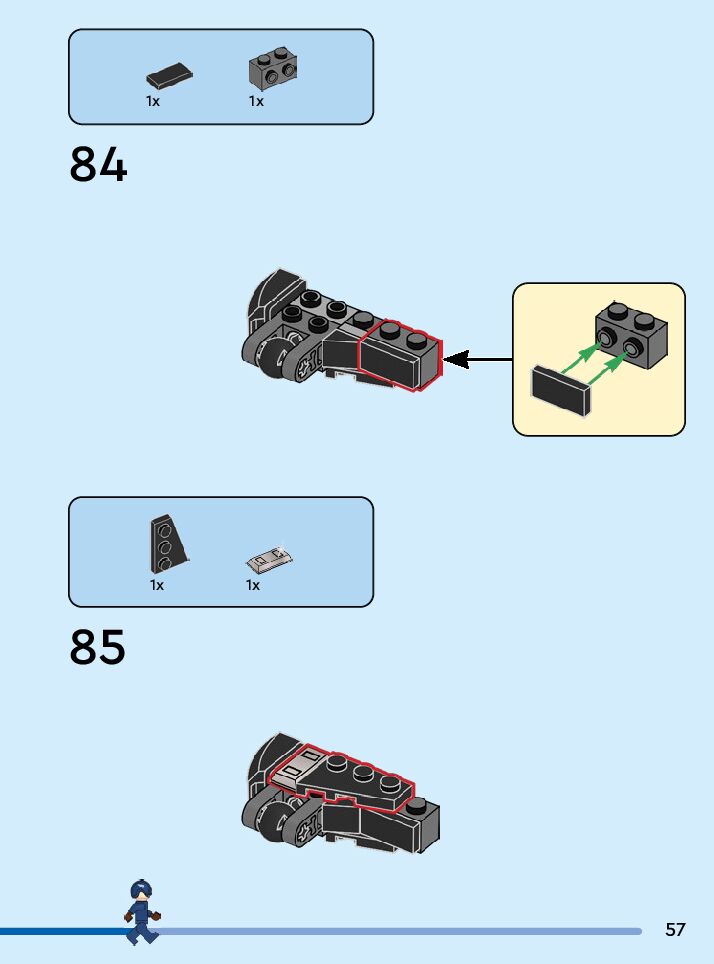 1x 1x

84

1x 1x

85

57