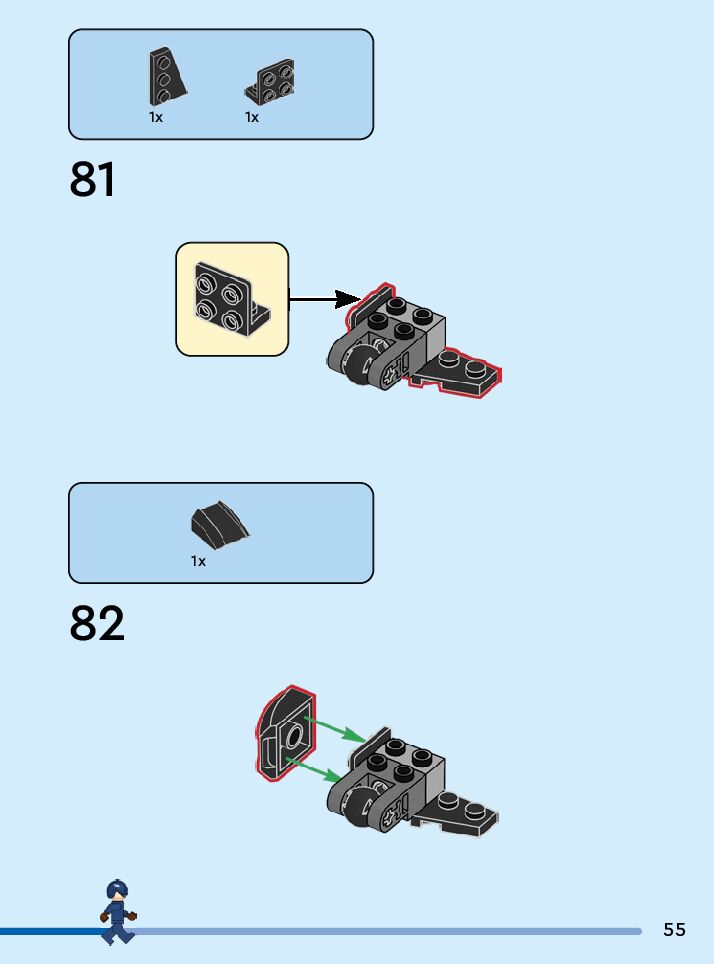 1x
1x

81

1x

82

55