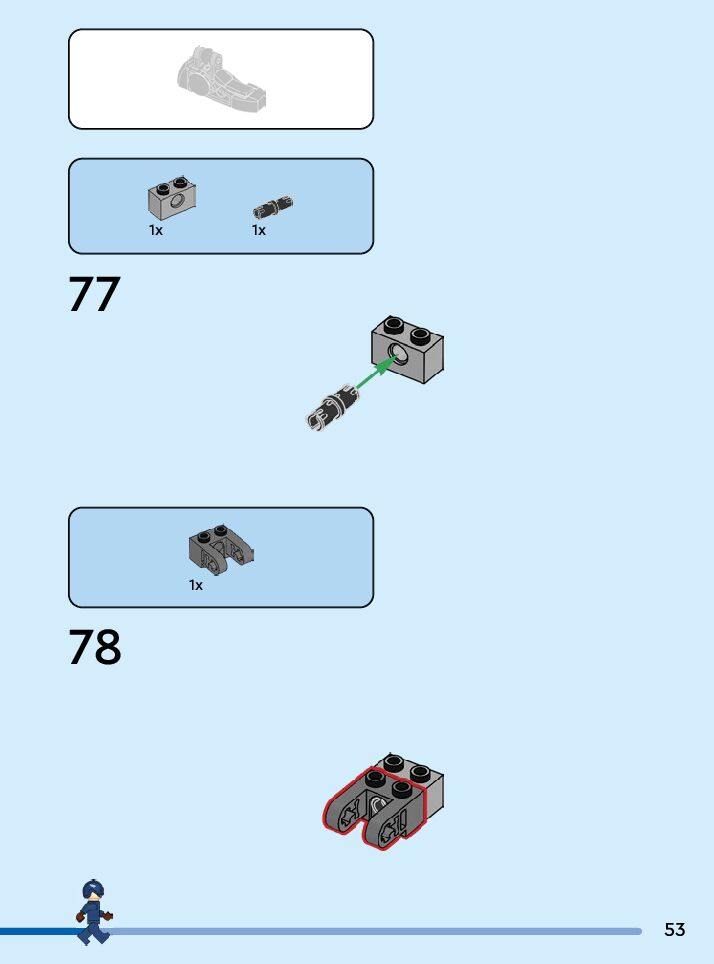 1x 1x

77

1x

78

53