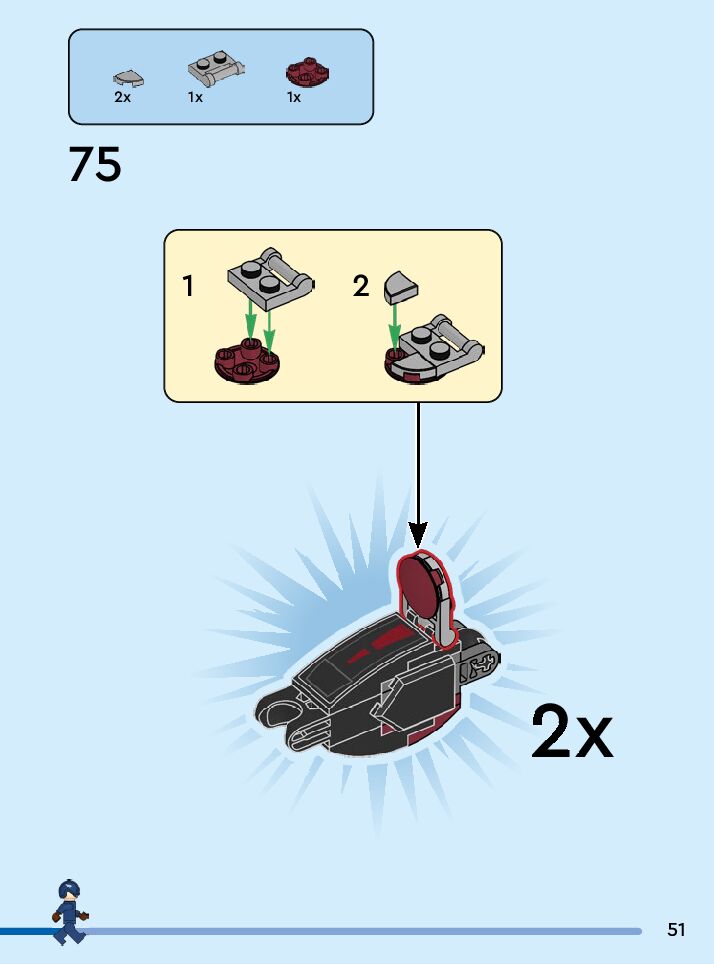 2x 1x 1x

75

1 2

2x

51