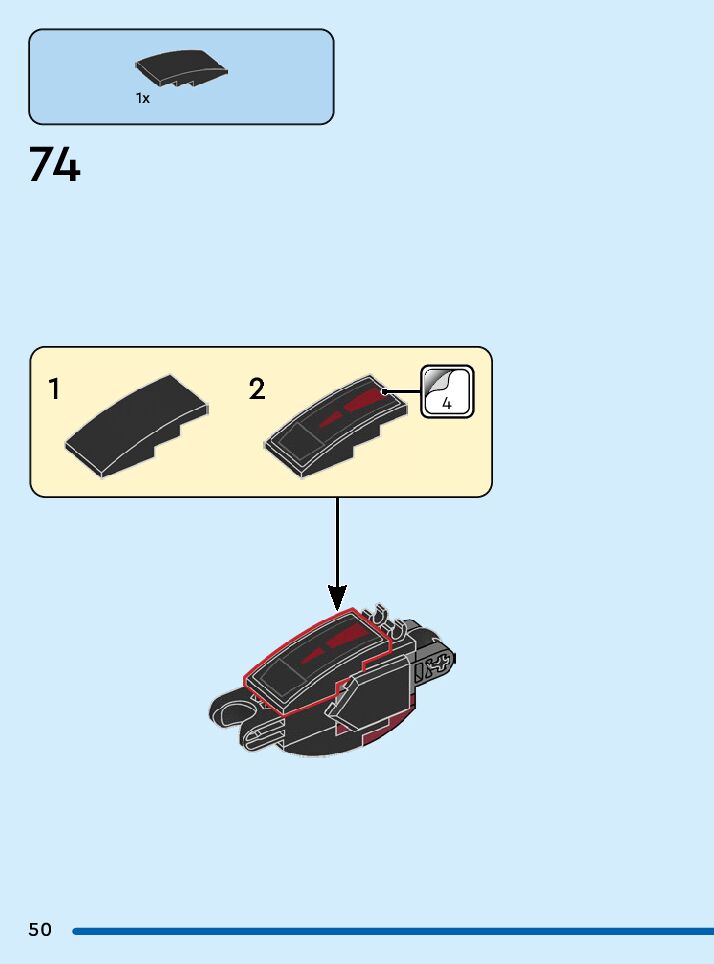 1x

74

1

2

4

50