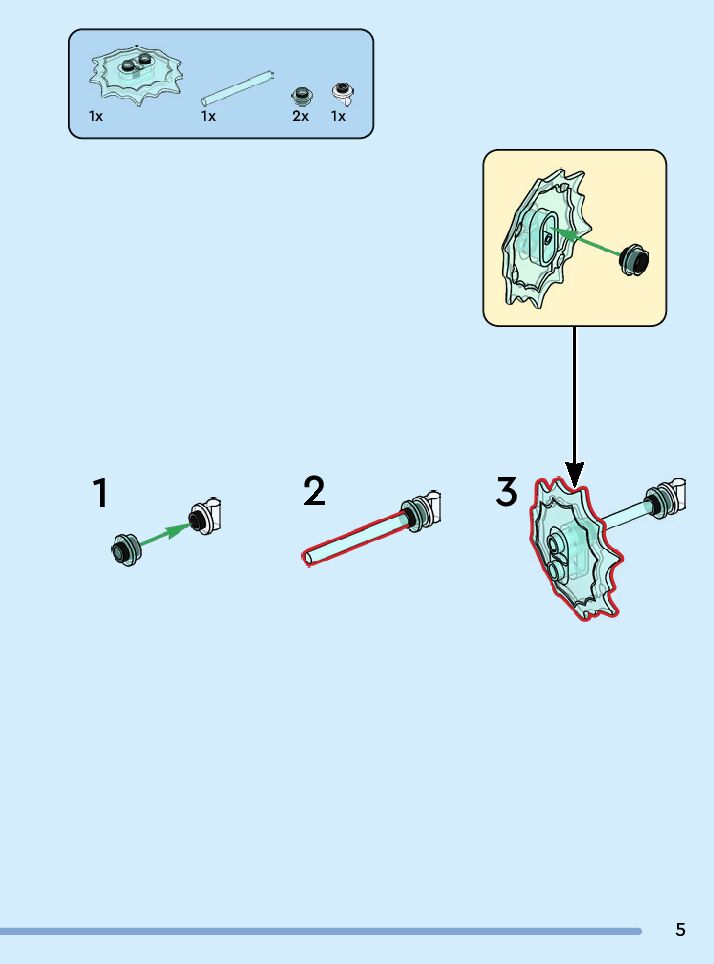 1x 1x 2x 1x

1

2

3

5