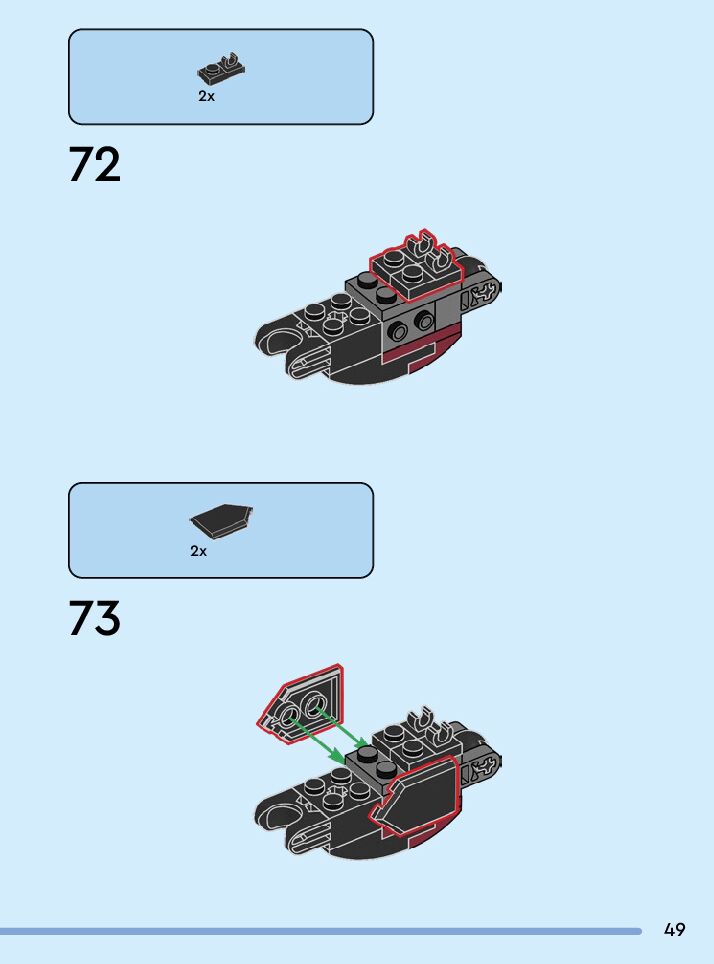 2x

72

2x

73

49