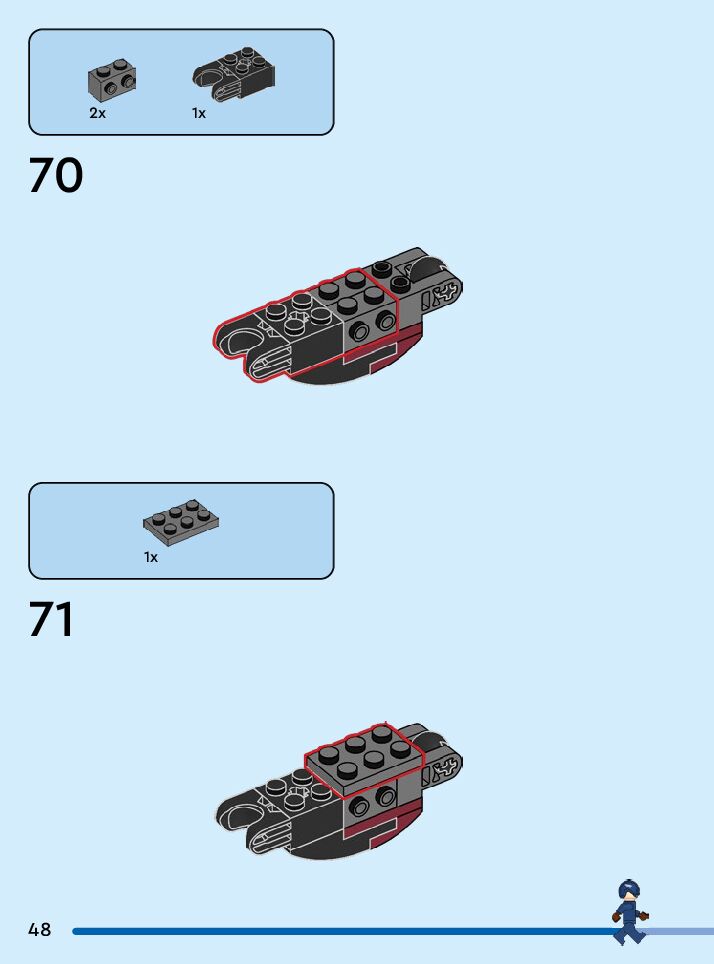 2x
1x

70

1x

71

48