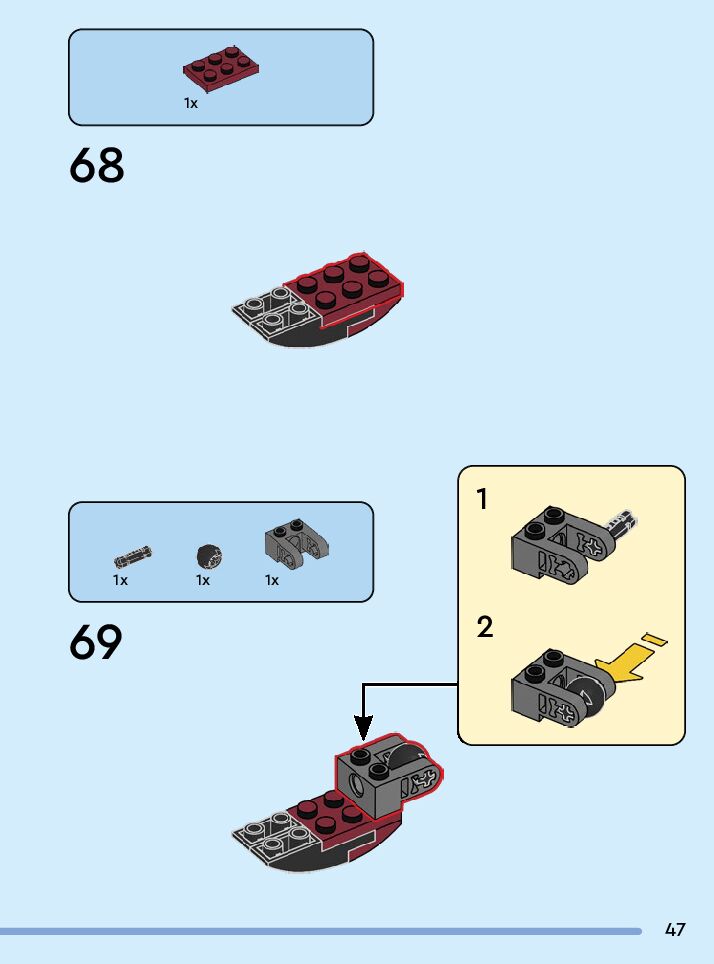 1x

68

1x 1x 1x

69

1

2

47