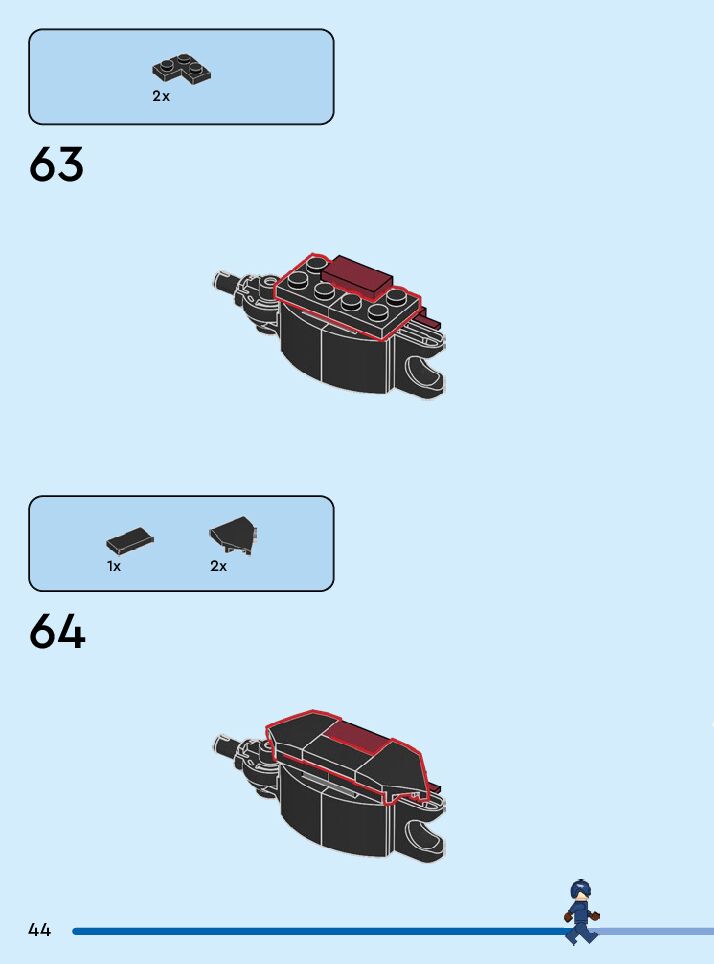 2x

63

1x

2x

64

44