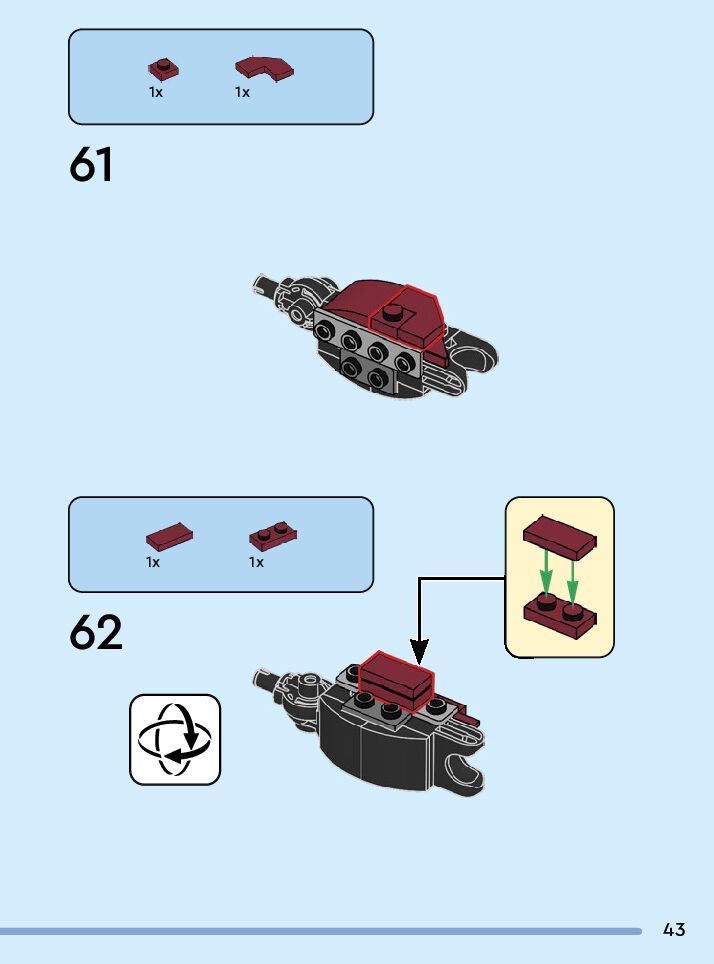 1x 1x

61

1x 1x

62

43